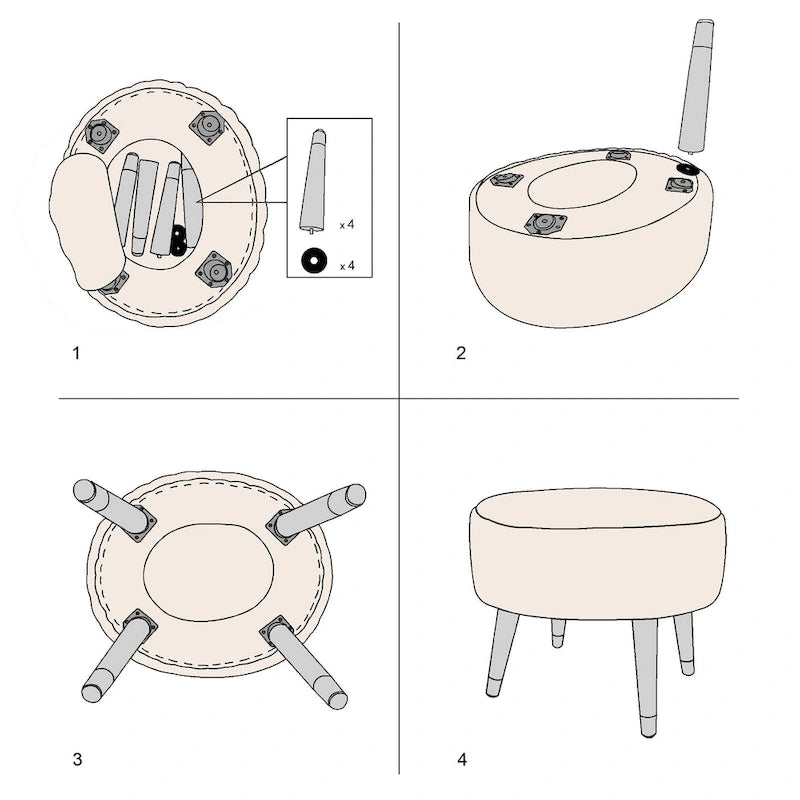 x 4

x 4

1

2

3

4